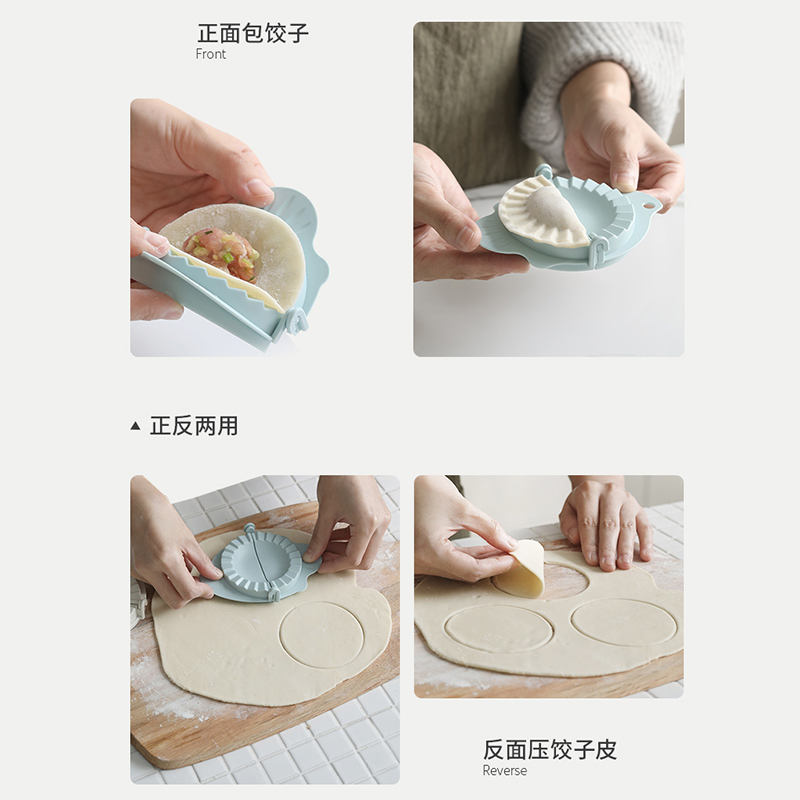 正面包饺子
Front

▲ 正反两用

反面压饺子皮
Reverse