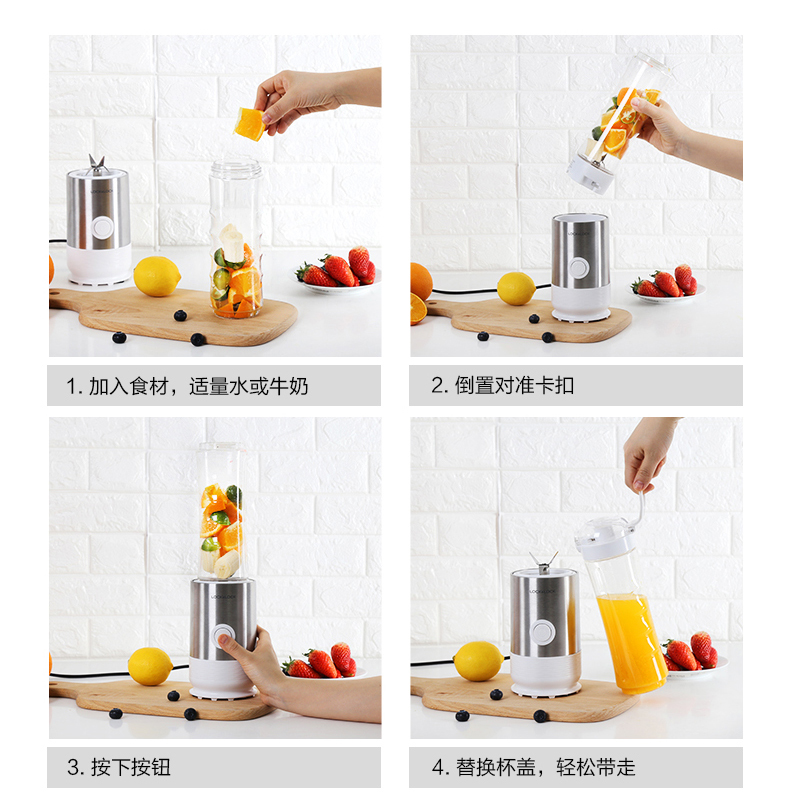 1. 加入食材，适量水或牛奶

2. 倒置对准卡扣

3. 按下按钮

4. 替换杯盖，轻松带走