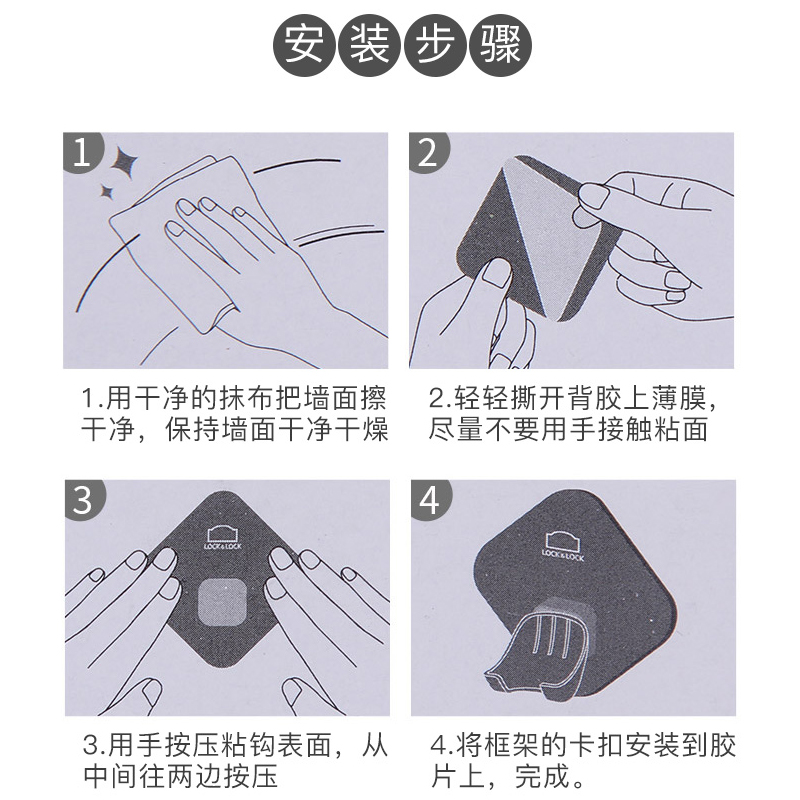 安装步骤

1

1.用干净的抹布把墙面擦干净，保持墙面干净干燥

2

2.轻轻撕开背胶上薄膜，尽量不要用手接触粘面

3

LOCK&LOCK

3.用手按压粘钩表面，从中间往两边按压

4

LOCK&LOCK

4.将框架的卡扣安装到胶片上，完成。