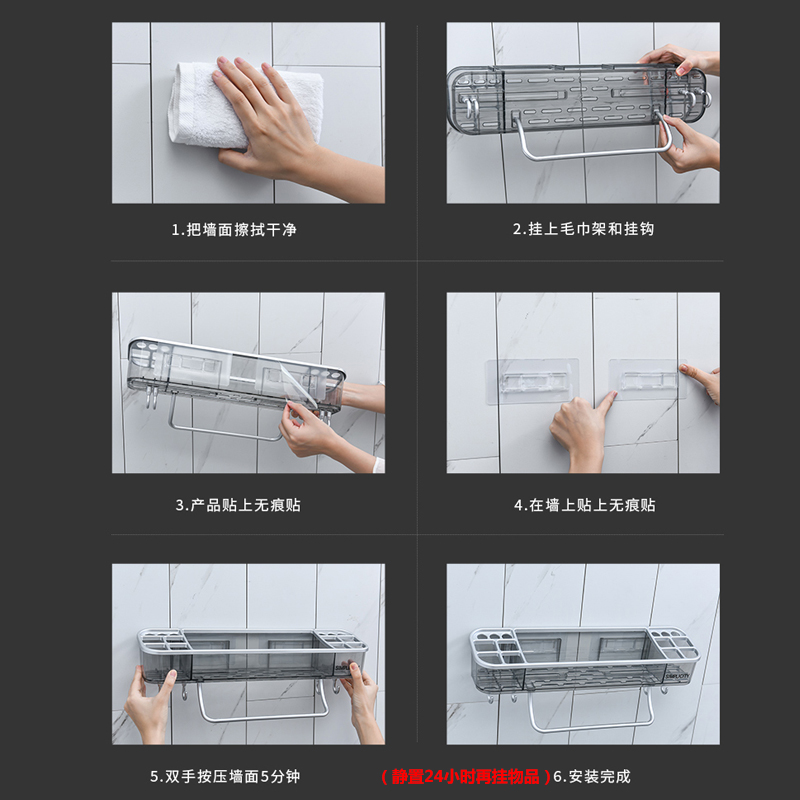 1.把墙面擦拭干净

2.挂上毛巾架和挂钩

3.产品贴上无痕贴

4.在墙上贴上无痕贴

5.双手按压墙面5分钟

（静置24小时再挂物品）6.安装完成