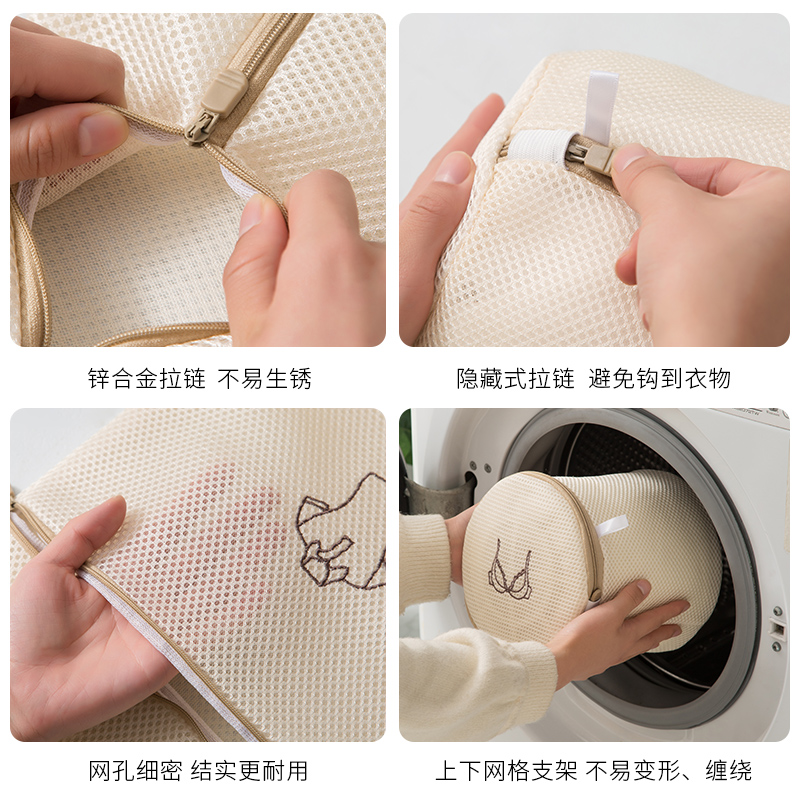 锌合金拉链 不易生锈

隐藏式拉链 避免钩到衣物

网孔细密 结实更耐用

上下网格支架 不易变形、缠绕